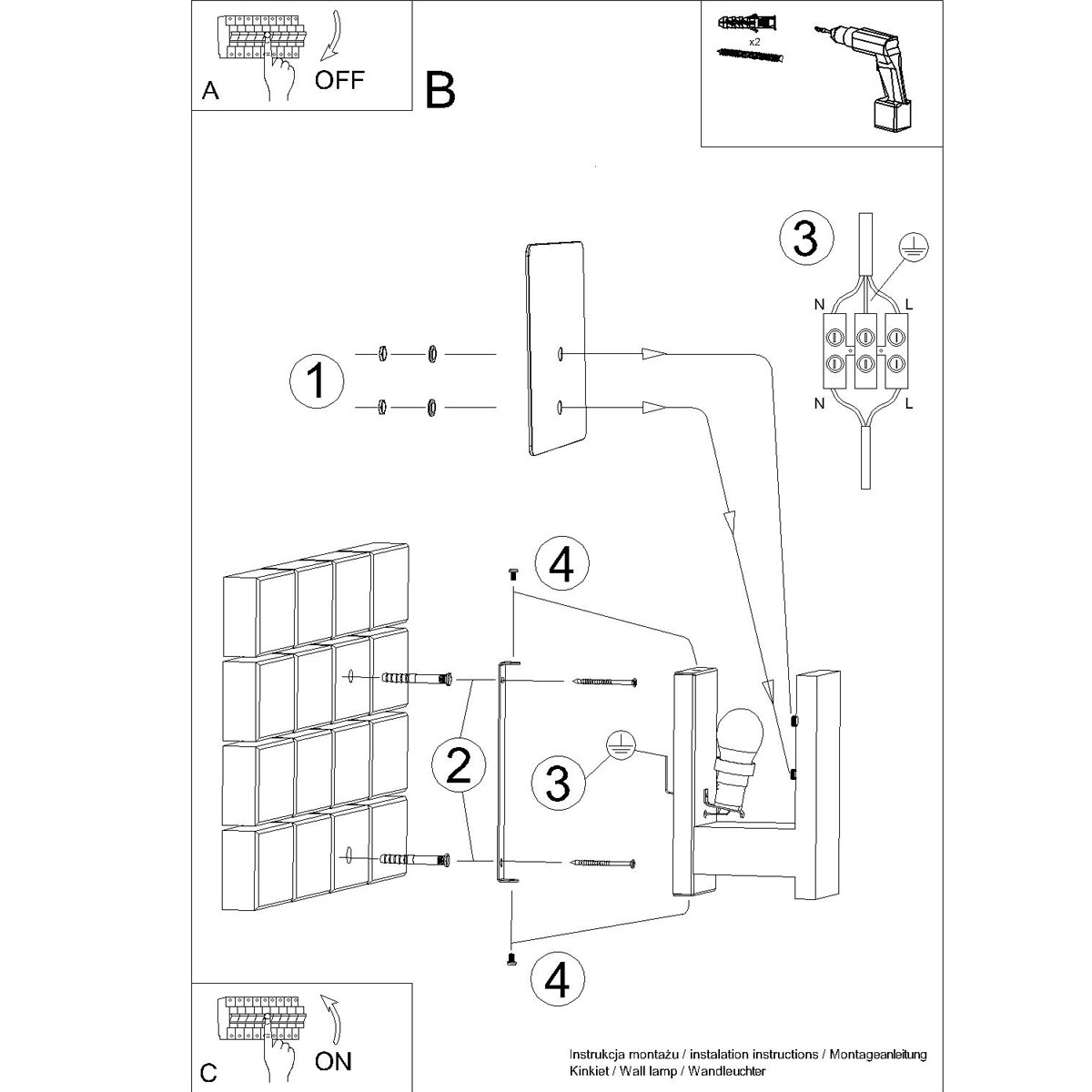 A
OFF

B

x2

3
N
L
N
L

1

4

2

3

4

C
ON

Instrukcja montażu / instalation instructions / Montageanleitung
Kinkiet / Wall lamp / Wandleuchter