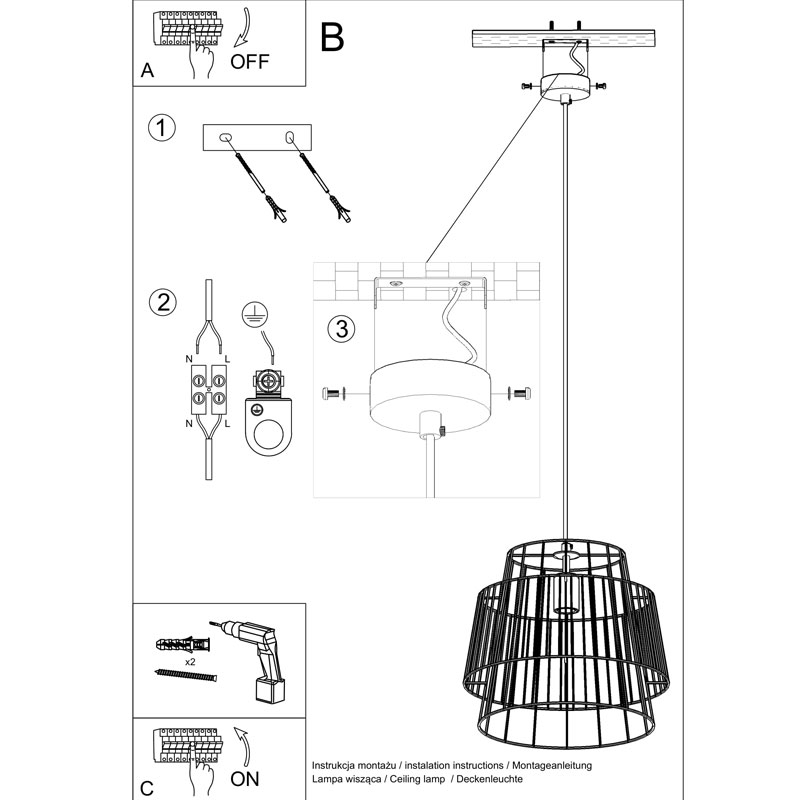 A
OFF
B
1
2
N L
N L
3
x2
C
ON
Instrukcja montażu / instalation instructions / Montageanleitung
Lampa wisząca / Ceiling lamp / Deckenleuchte