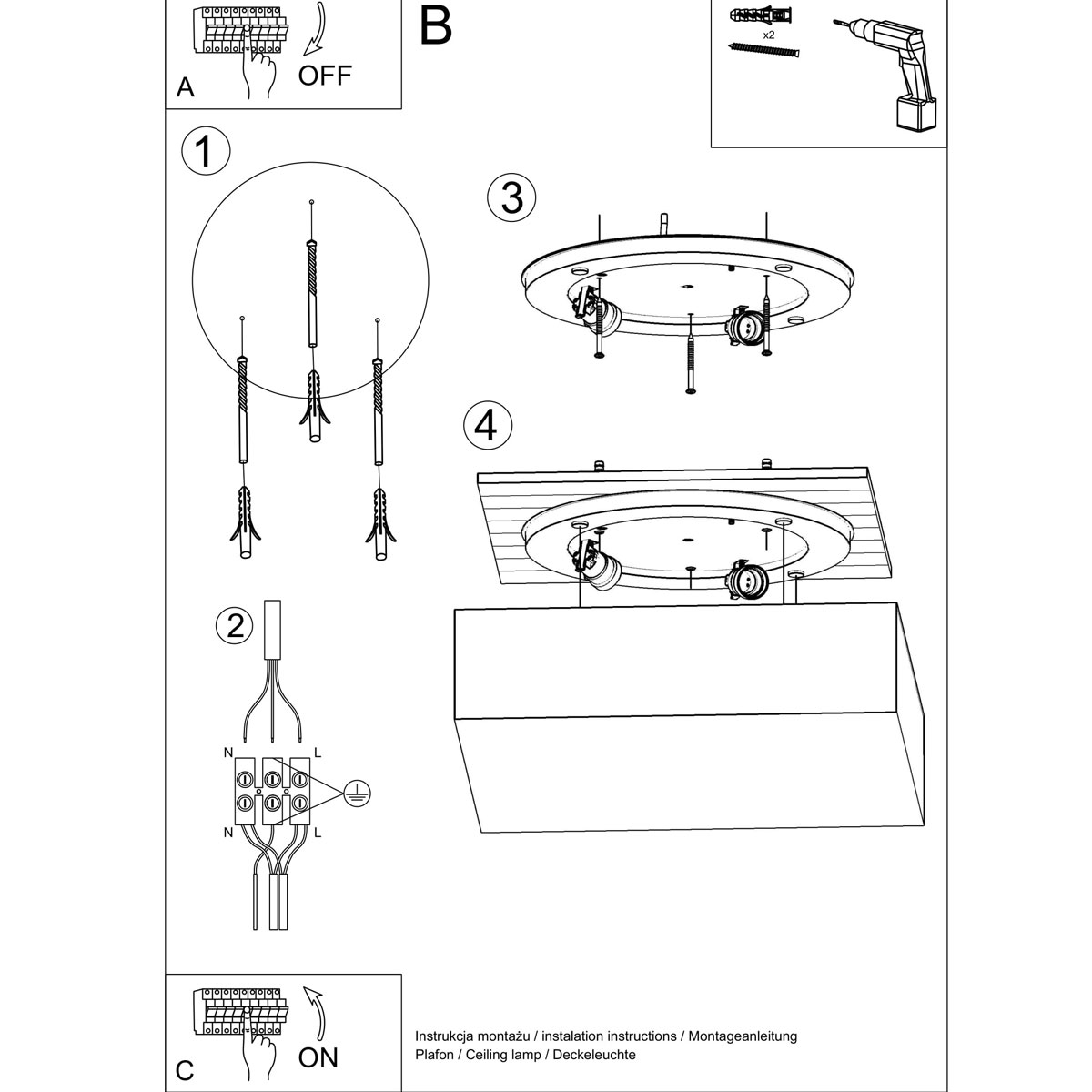 A
OFF
B
x2
1
3
4
2
N
L
N
L
C
ON
Instrukcja montażu / instalation instructions / Montageanleitung
Plafon / Ceiling lamp / Deckeleuchte