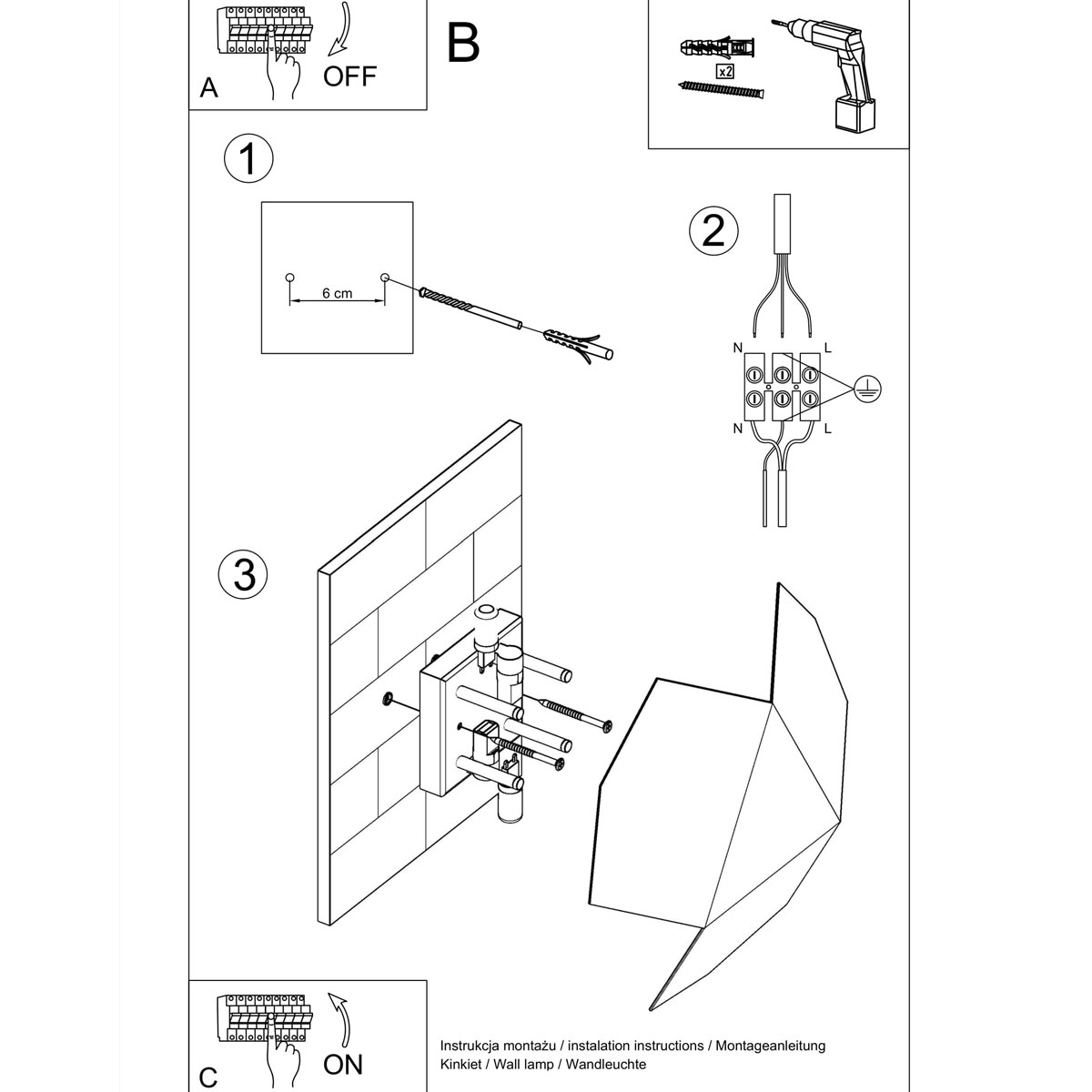 A
OFF
B
x2
1
6 cm
2
N
L
N
L
3
C
ON
Instrukcja montażu / instalation instructions / Montageanleitung
Kinkiet / Wall lamp / Wandleuchte