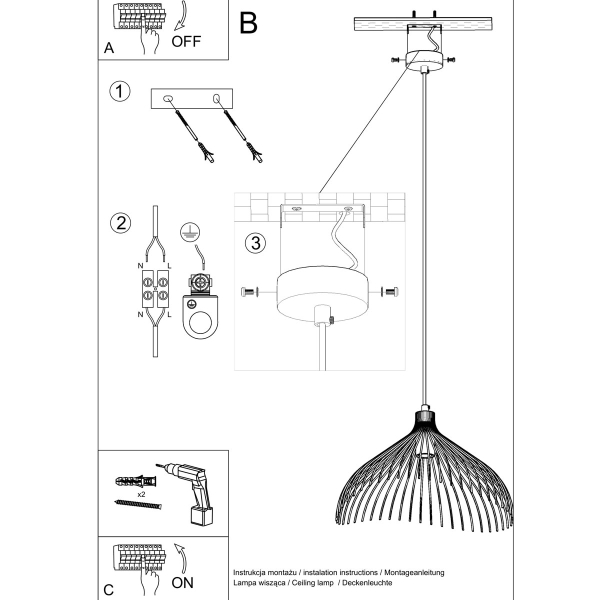 A OFF

B

1

2

N L

N L

3

x2

C ON

Instrukcja montażu / instalation instructions / Montageanleitung
Lampa wisząca / Ceiling lamp / Deckenleuchte