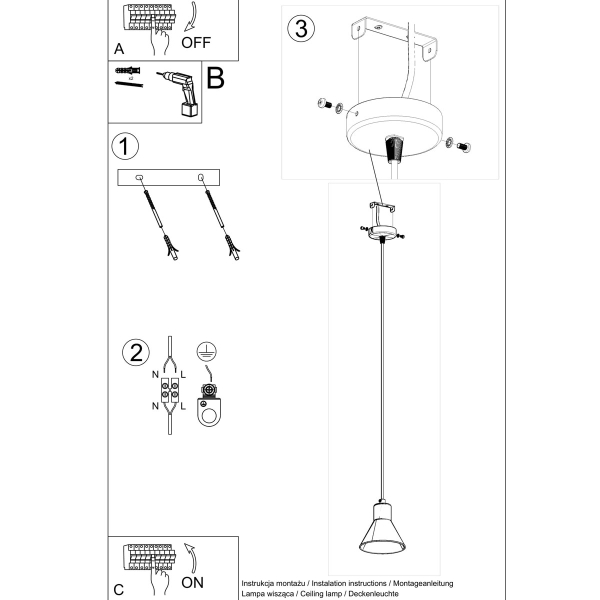 A
OFF

B

1

2
N L
N L

3

C
ON

Instrukcja montażu / Instalation instructions / Montageanleitung
Lampa wisząca / Ceiling lamp / Deckenleuchte