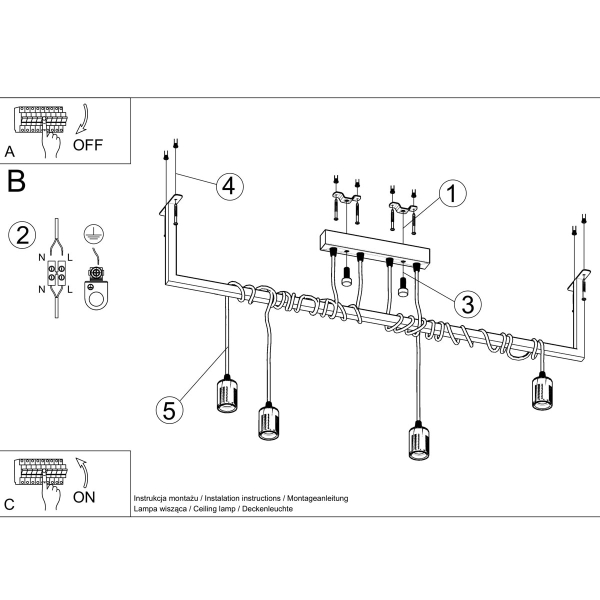 A
OFF
B
2
N
L
N
L
4
1
3
5
C
ON
Instrukcja montażu / Instalation instructions / Montageanleitung
Lampa wisząca / Ceiling lamp / Deckenleuchte