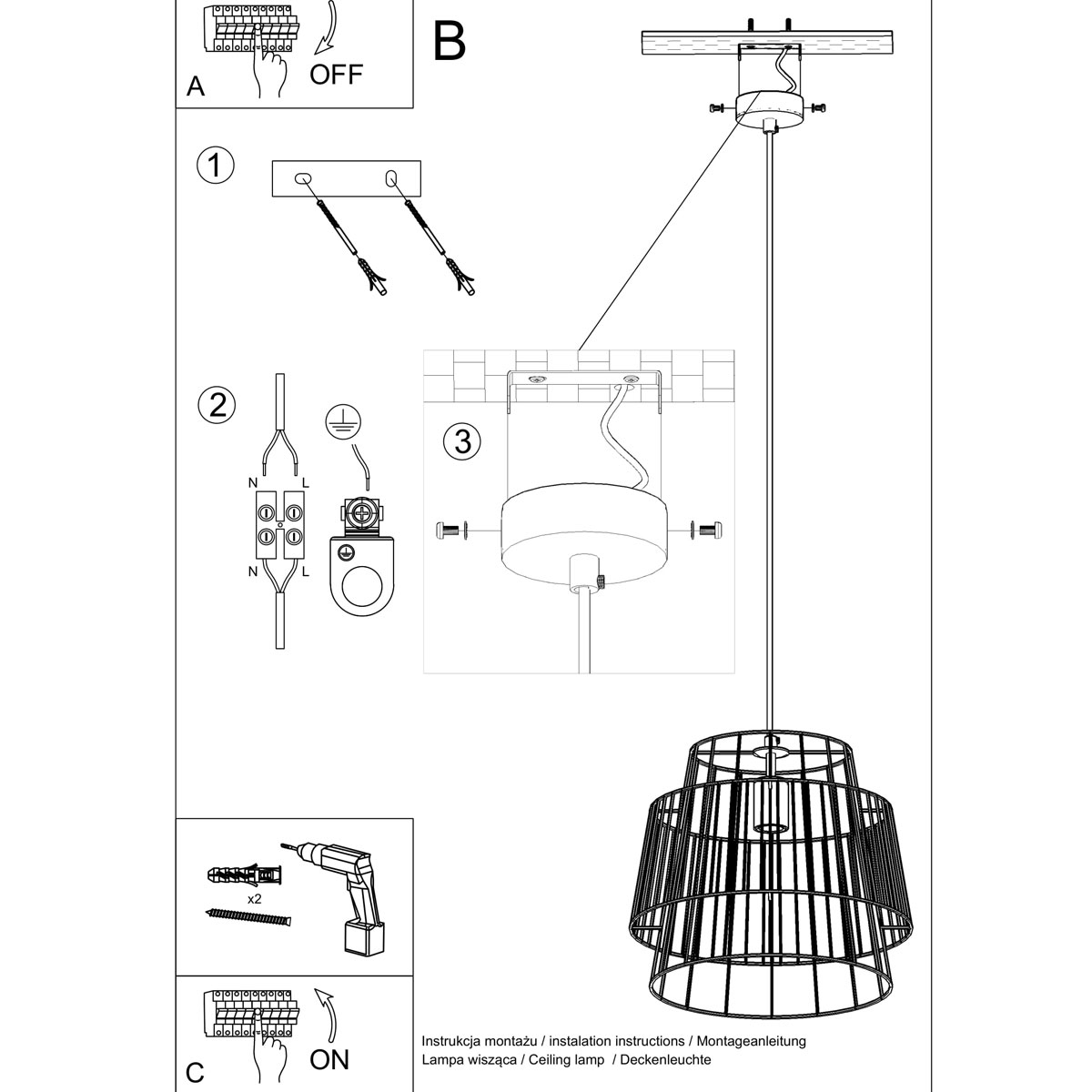 A
OFF

B

1

2

N L
N L

3

x2

C
ON

Instrukcja montażu / instalation instructions / Montageanleitung
Lampa wisząca / Ceiling lamp / Deckenleuchte