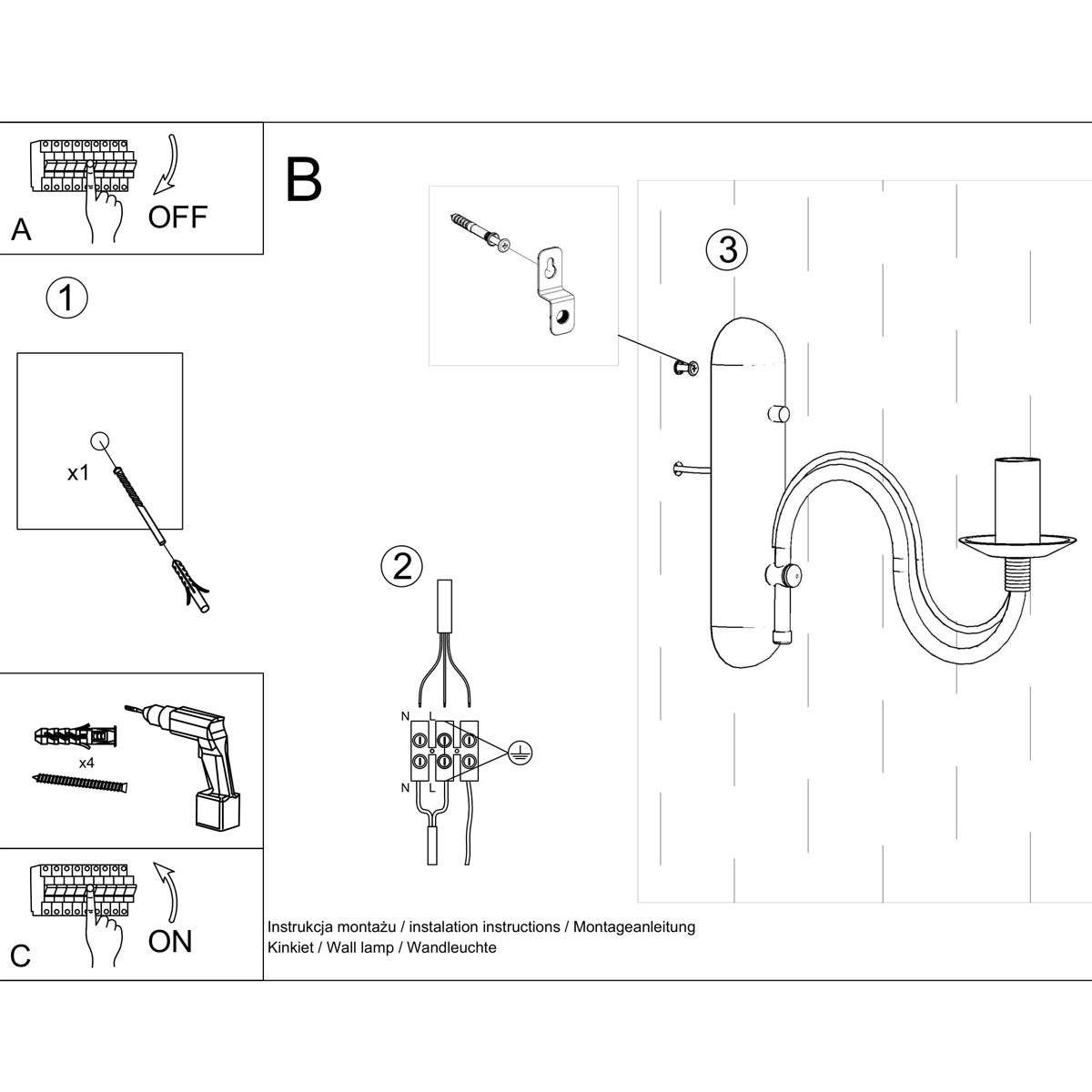 A
OFF

B

1

x1

3

2

N L

N L

x4

C
ON

Instrukcja montażu / instalation instructions / Montageanleitung
Kinkiet / Wall lamp / Wandleuchte