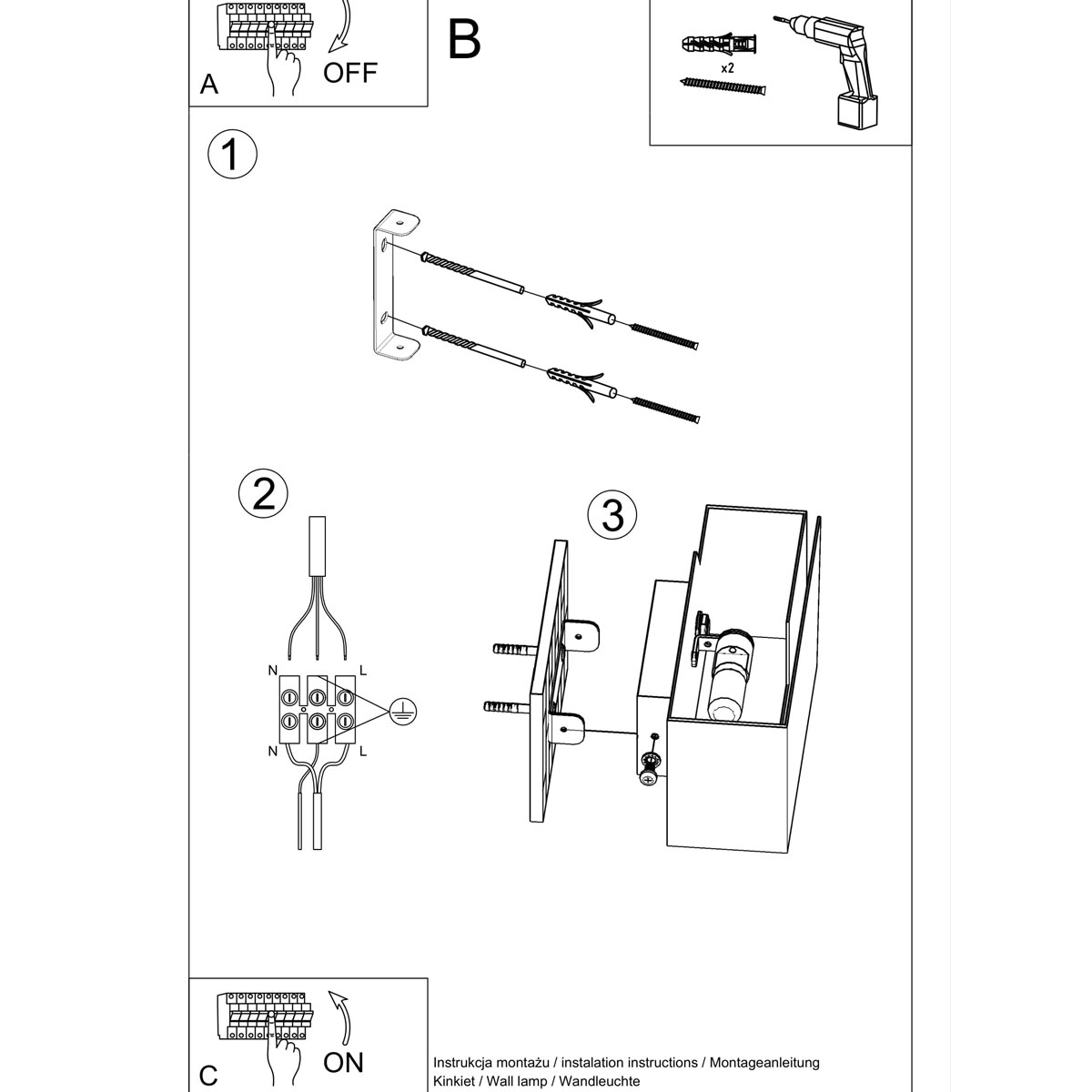 A
OFF
B
x2
1
2
N
L
N
L
3
C
ON
Instrukcja montażu / instalation instructions / Montageanleitung
Kinkiet / Wall lamp / Wandleuchte