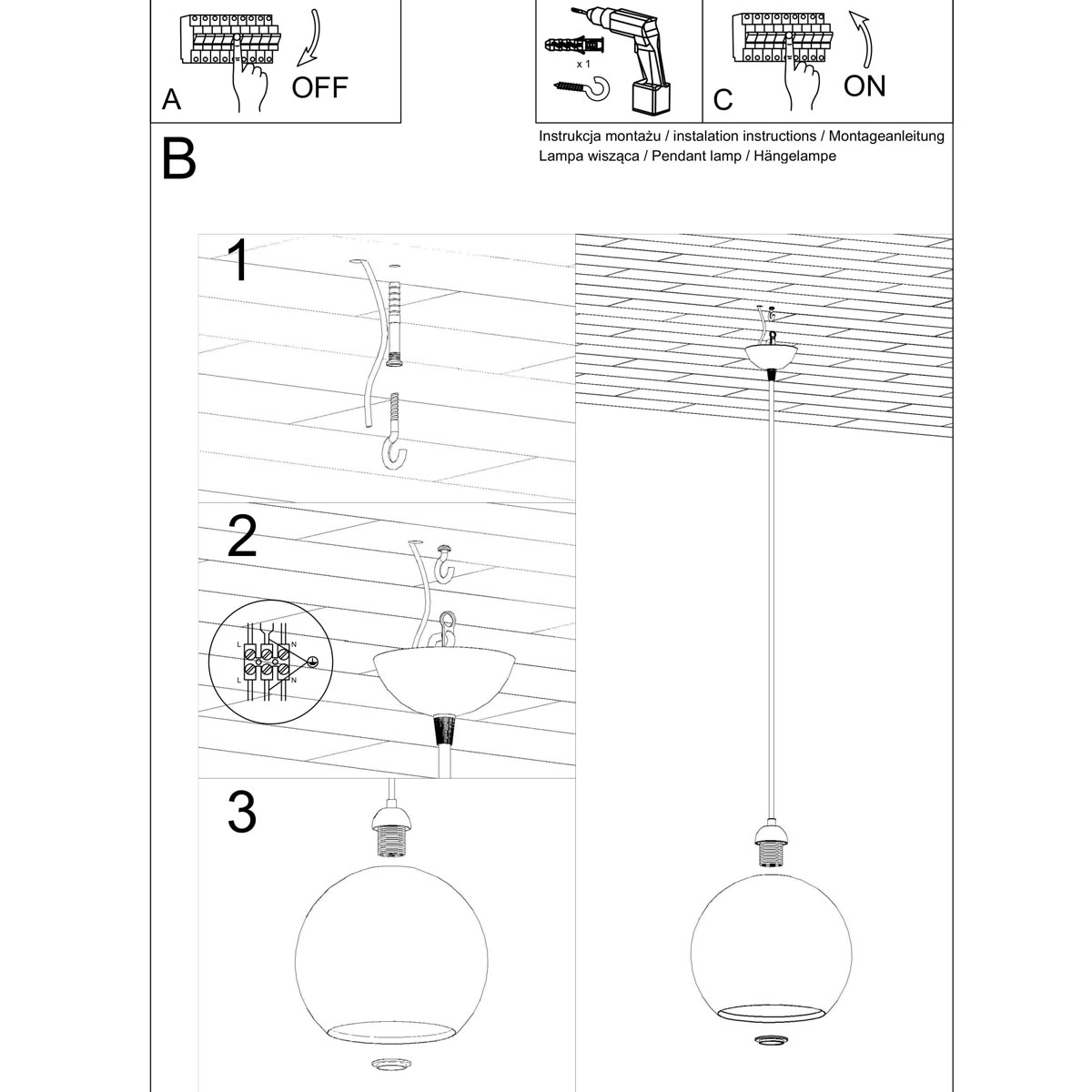 A OFF

x 1

C ON

B

Instrukcja montażu / instalation instructions / Montageanleitung
Lampa wisząca / Pendant lamp / Hängelampe

1

2

L N L N

3