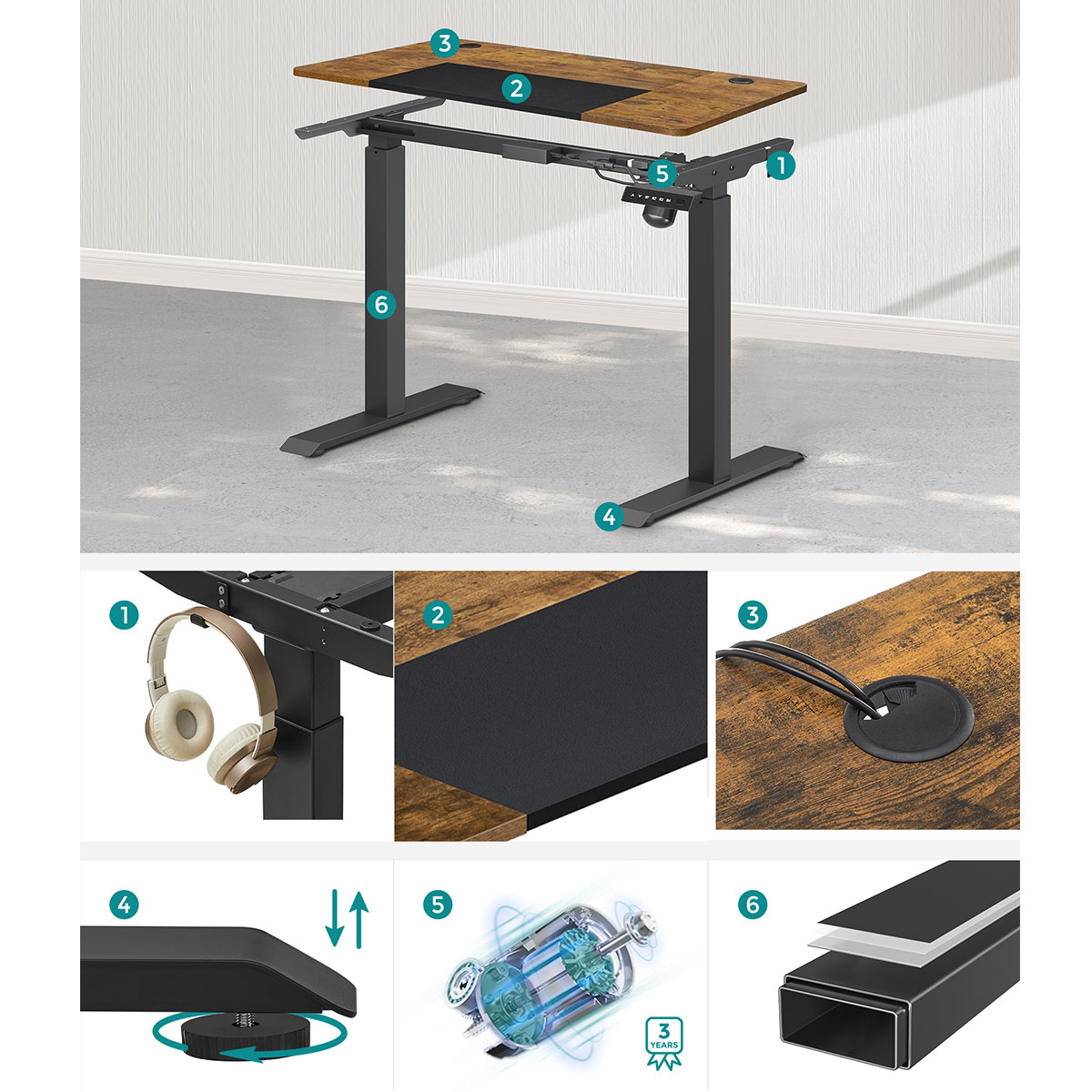 3
2
5
1
6
4
1
2
3
4
5
3 YEARS
6