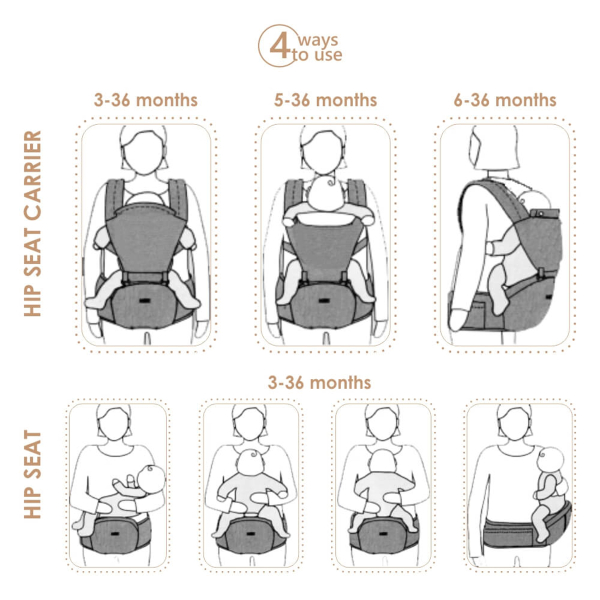 4 ways to use

HIP SEAT CARRIER

3-36 months

5-36 months

6-36 months

HIP SEAT

3-36 months