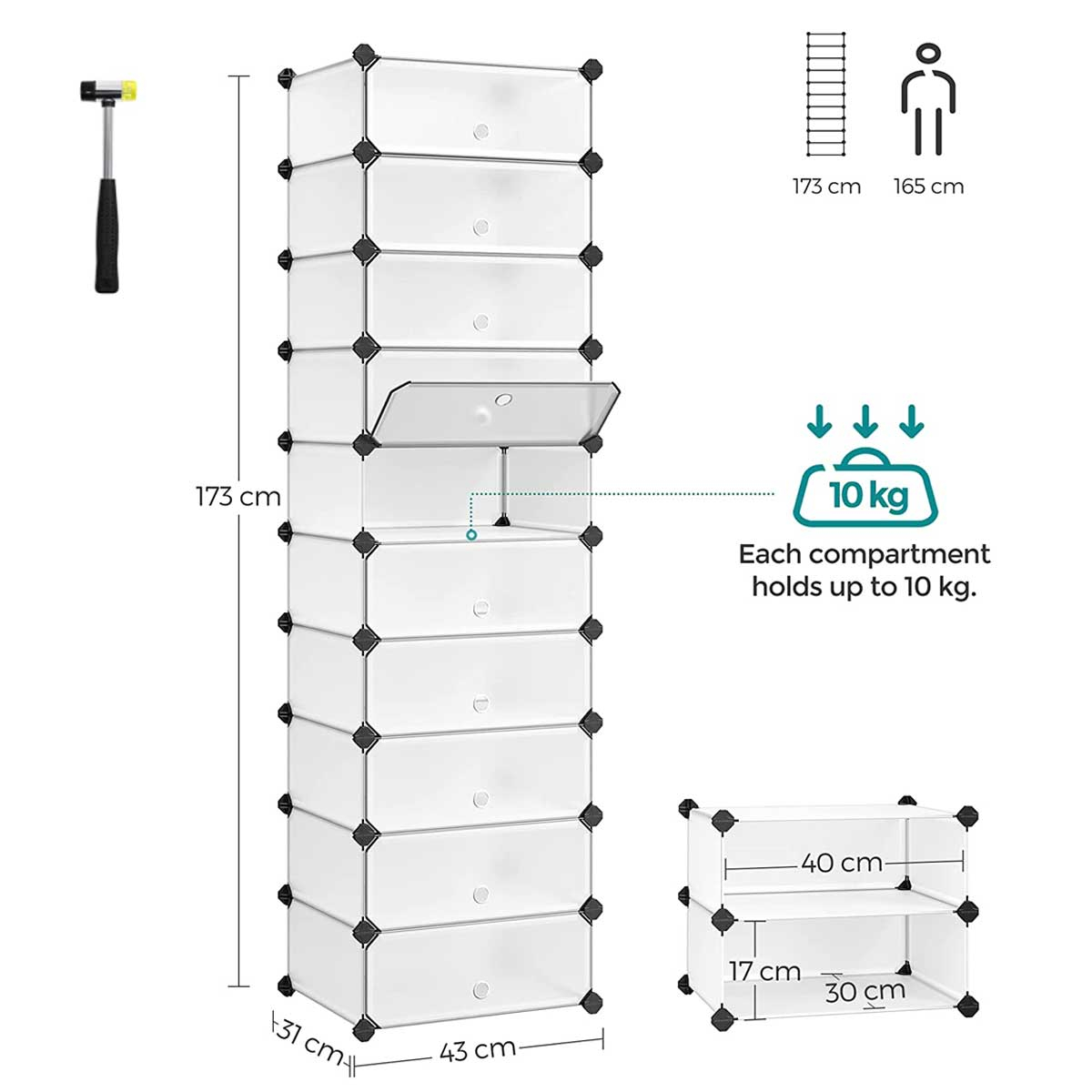 173 cm 165 cm

173 cm

10 kg

Each compartment holds up to 10 kg.

40 cm

17 cm

30 cm

31 cm

43 cm